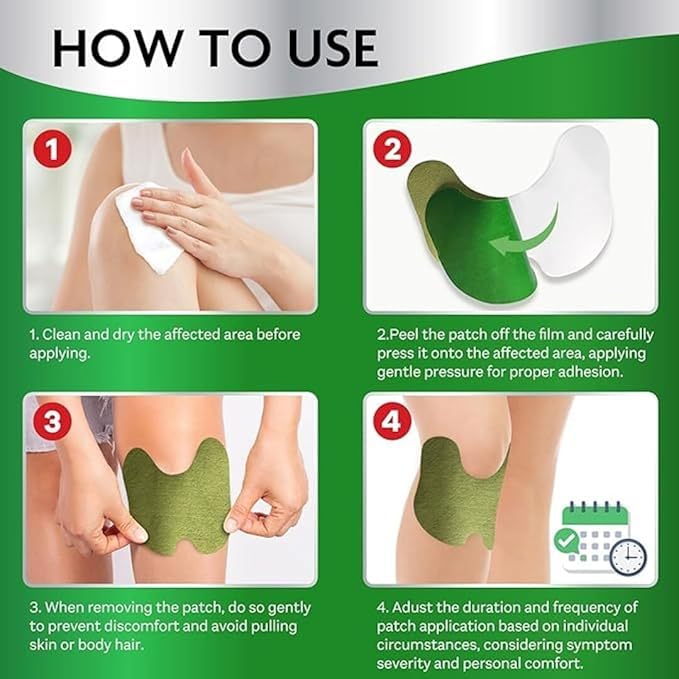 HOW TO USE

1

1. Clean and dry the affected area before applying.

2

2.Peel the patch off the film and carefully press it onto the affected area, applying gentle pressure for proper adhesion.

3

3. When removing the patch, do so gently to prevent discomfort and avoid pulling skin or body hair.

4

4. Adust the duration and frequency of patch application based on individual circumstances, considering symptom severity and personal comfort.